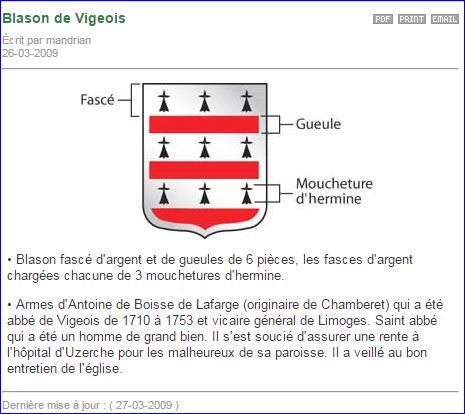 Blason de Vigeois

PDF PRINT EMAIL

Écrit par mandrian
26-03-2009

Fascé

Gueule

Moucheture d'hermine

• Blason fascé d'argent et de gueules de 6 pièces, les fasces d'argent chargées chacune de 3 mouchetures d'hermine.

• Armes d'Antoine de Boisse de Lafarge (originaire de Chamberet) qui a été abbé de Vigeois de 1710 à 1753 et vicaire général de Limoges. Saint abbé qui a été un homme de grand bien. Il s'est soucié d'assurer une rente à l'hôpital d'Uzerche pour les malheureux de sa paroisse. Il a veillé au bon entretien de l'église.

Dernière mise à jour : ( 27-03-2009 )